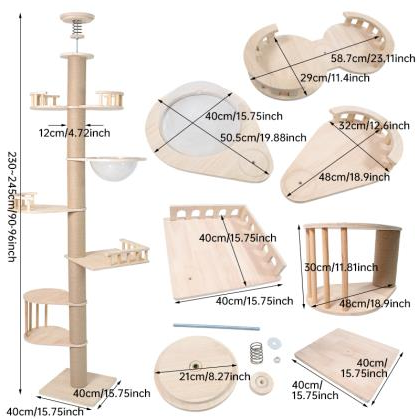 230~245cm/90-96inch

12cm/4.72inch

40cm/15.75inch

40cm/15.75inch

58.7cm/23.11inch

29cm/11.4inch

40cm/15.75inch

50.5cm/19.88inch

32cm/12.6inch

48cm/18.9inch

40cm/15.75inch

40cm/15.75inch

30cm/11.81inch

48cm/18.9inch

21cm/8.27inch

40cm/ 15.75inch

40cm/ 15.75inch